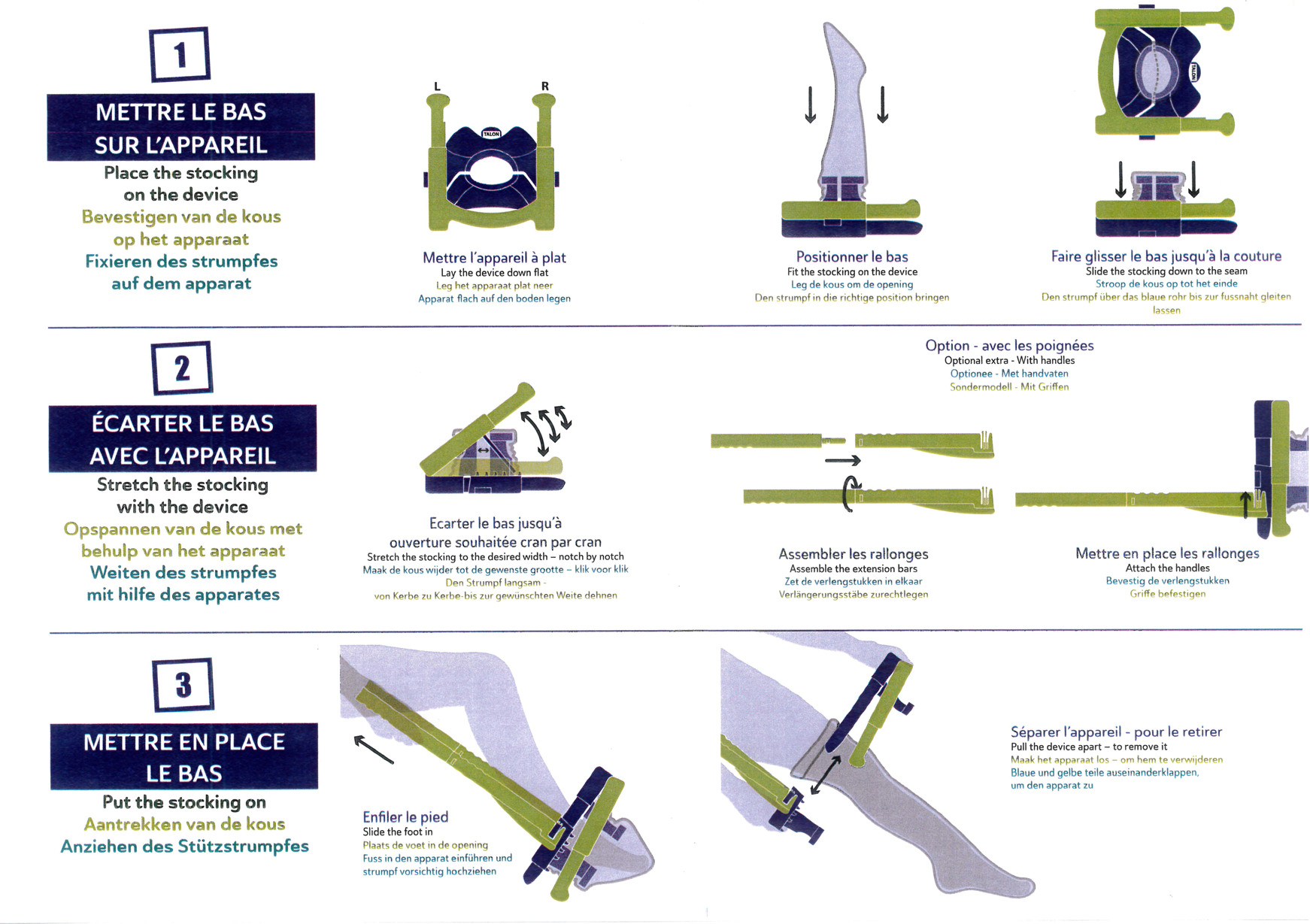 1

METTRE LE BAS SUR L'APPAREIL
Place the stocking on the device
Bevestigen van de kous op het apparaat
Fixieren des strumpfes auf dem apparat

L R

TALON

Mettre l'appareil à plat
Lay the device down flat
Leg het apparaat plat neer
Apparat flach auf den boden legen

Positionner le bas
Fit the stocking on the device
Leg de kous om de opening
Den strumpf in die richtige position bringen

TALON

Faire glisser le bas jusqu'à la couture
Slide the stocking down to the seam
Stroop de kous op tot het einde
Den strumpf über das blaue rohr bis zur fussnaht gleiten lassen

2

ÉCARTER LE BAS AVEC L'APPAREIL
Stretch the stocking with the device
Opspannen van de kous met behulp van het apparaat
Weiten des strumpfes mit hilfe des apparates

Ecarter le bas jusqu'à ouverture souhaitée cran par cran
Stretch the stocking to the desired width – notch by notch
Maak de kous wijder tot de gewenste grootte – klik voor klik
Den Strumpf langsam - von Kerbe zu Kerbe-bis zur gewünschten Weite dehnen

Option - avec les poignées
Optional extra - With handles
Optionee - Met handvaten
Sondermodell - Mit Griffen

Assembler les rallonges
Assemble the extension bars
Zet de verlengstukken in elkaar
Verlängerungsstäbe zurechtlegen

Mettre en place les rallonges
Attach the handles
Bevestig de verlengstukken
Griffe befestigen

3

METTRE EN PLACE LE BAS
Put the stocking on
Aantrekken van de kous
Anziehen des Stützstrumpfes

Enfiler le pied
Slide the foot in
Plaats de voet in de opening
Fuss in den apparat einführen und strumpf vorsichtig hochziehen

Séparer l'appareil - pour le retirer
Pull the device apart – to remove it
Maak het apparaat los – om hem te verwijderen
Blaue und gelbe teile auseinanderklappen, um den apparat zu